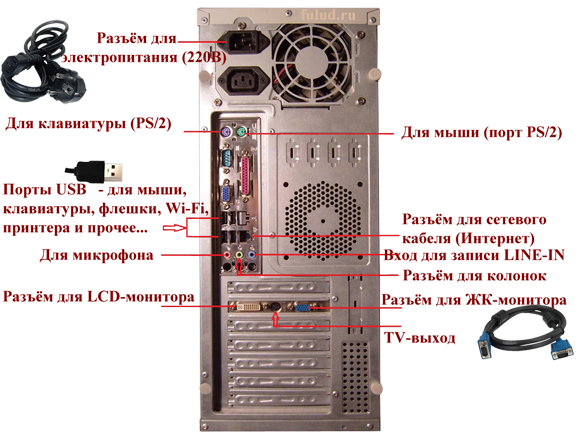 fulud.ru

Разъём для электропитания (220В)

Для клавиатуры (PS/2)

Для мыши (порт PS/2)

Порты USB - для мыши, клавиатуры, флешки, Wi-Fi, принтера и прочее...

Разъём для сетевого кабеля (Интернет)

Для микрофона

Вход для записи LINE-IN

Разъём для колонок

Разъём для LCD-монитора

Разъём для ЖК-монитора

TV-выход