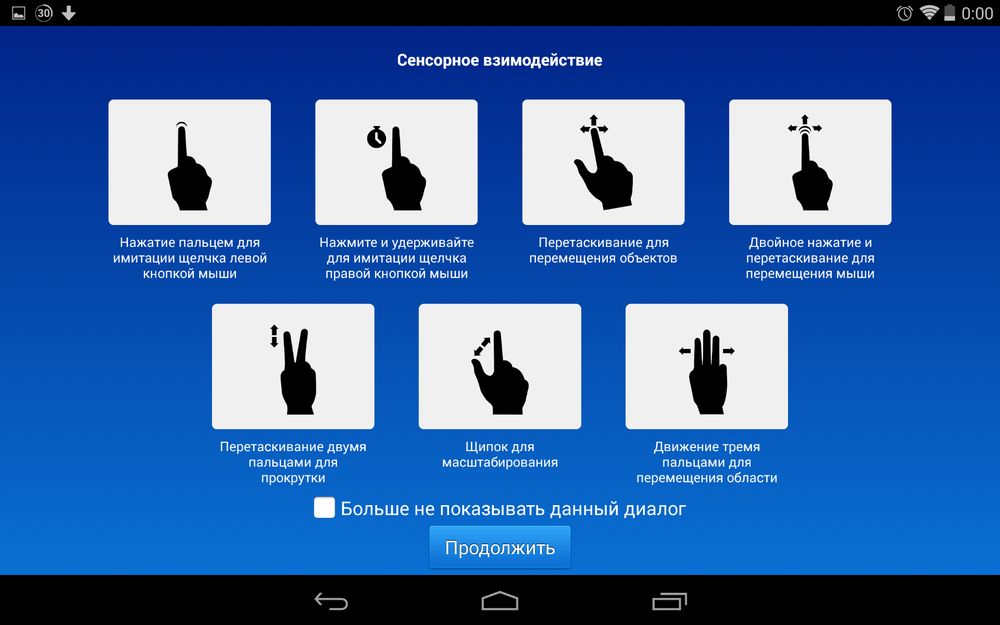 30

0:00

Сенсорное взимодействие

Нажатие пальцем для имитации щелчка левой кнопкой мыши

Нажмите и удерживайте для имитации щелчка правой кнопкой мыши

Перетаскивание для перемещения объектов

Двойное нажатие и перетаскивание для перемещения мыши

Перетаскивание двумя пальцами для прокрутки

Щипок для масштабирования

Движение тремя пальцами для перемещения области

Больше не показывать данный диалог

Продолжить