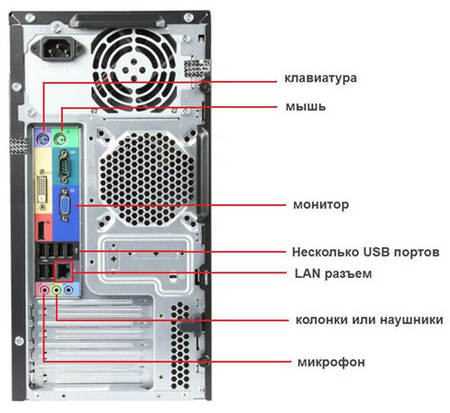 клавиатура
мышь
монитор
Несколько USB портов
LAN разъем
колонки или наушники
микрофон